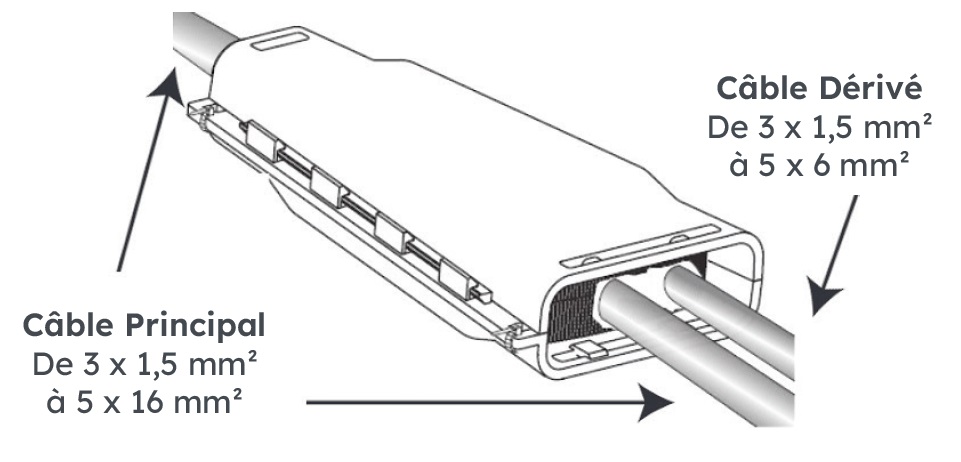 Câble Dérivé
De 3 x 1,5 mm²
à 5 x 6 mm²

Câble Principal
De 3 x 1,5 mm²
à 5 x 16 mm²